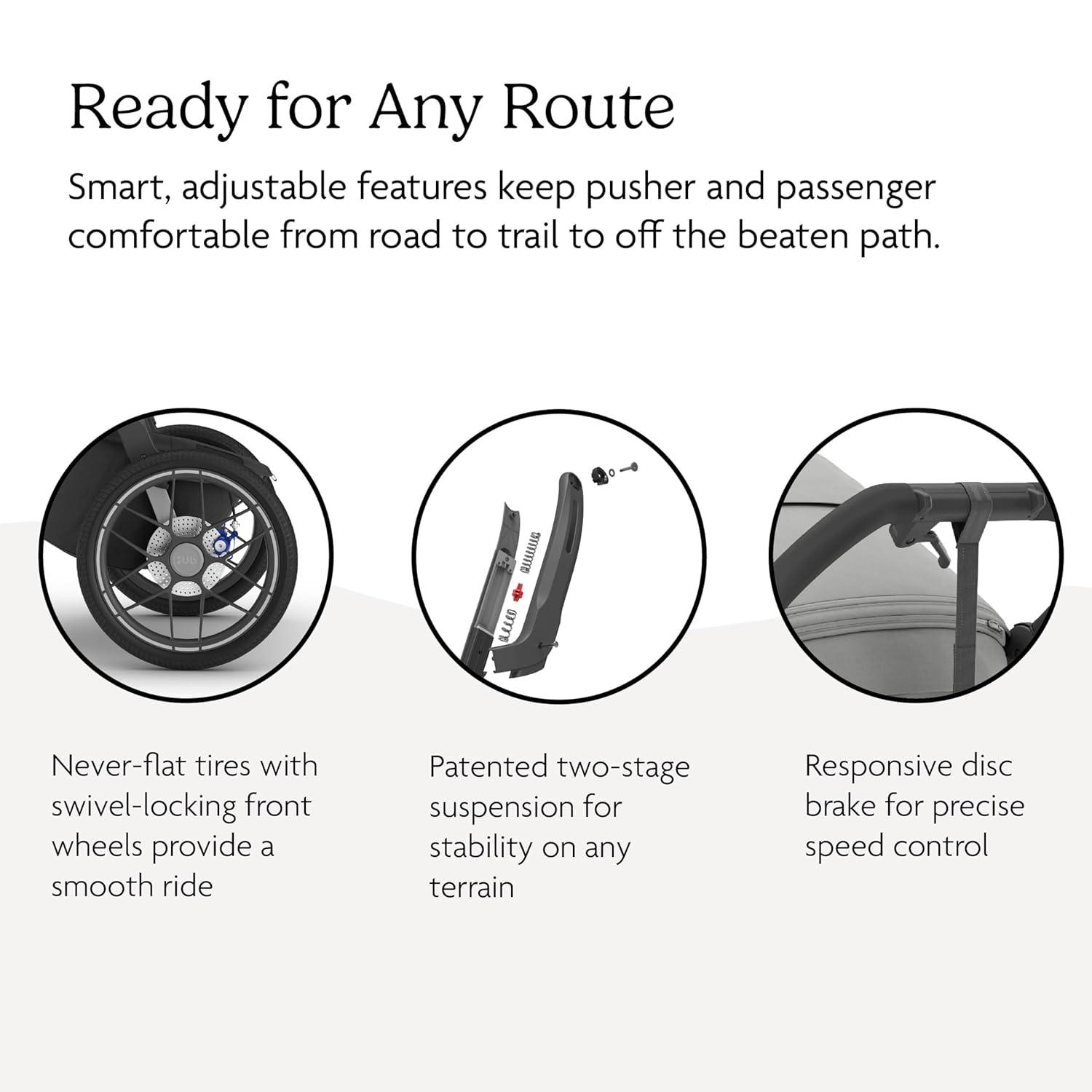 Ready for Any Route

Smart, adjustable features keep pusher and passenger comfortable from road to trail to off the beaten path.

Never-flat tires with swivel-locking front wheels provide a smooth ride

Patented two-stage suspension for stability on any terrain

Responsive disc brake for precise speed control